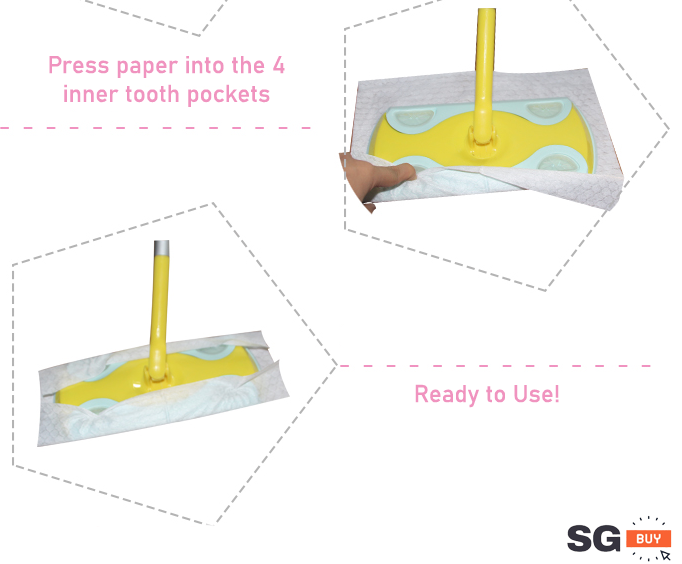 Press paper into the 4 inner tooth pockets

Ready to Use!

SG BUY