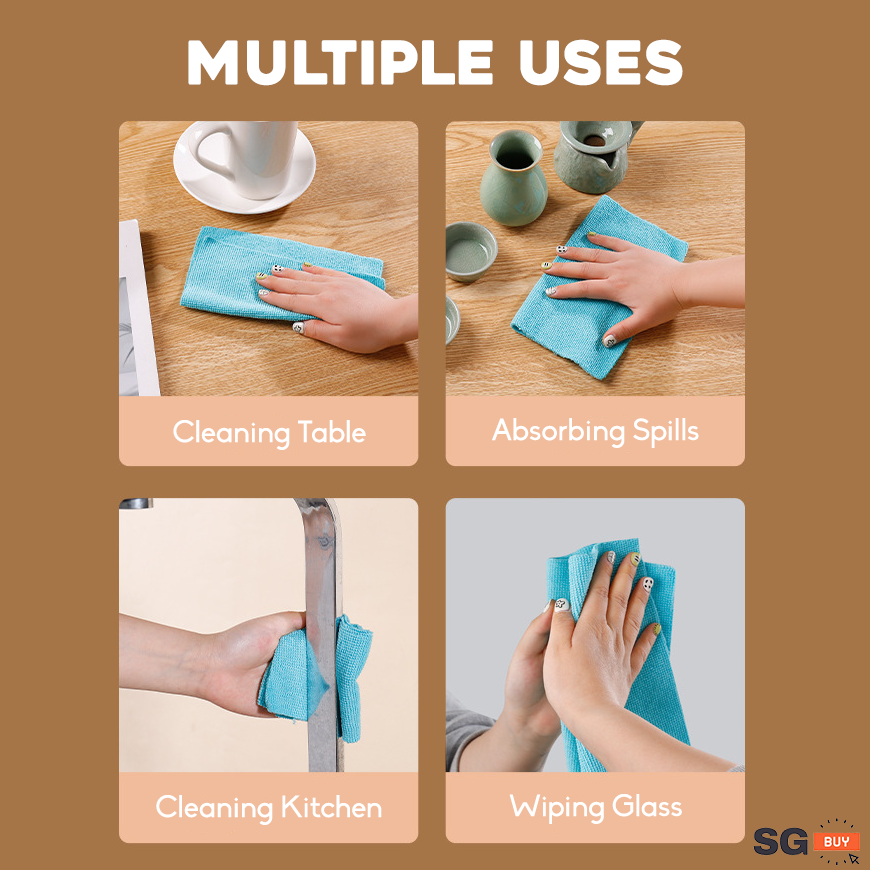 MULTIPLE USES

Cleaning Table

Absorbing Spills

Cleaning Kitchen

Wiping Glass

SG BUY