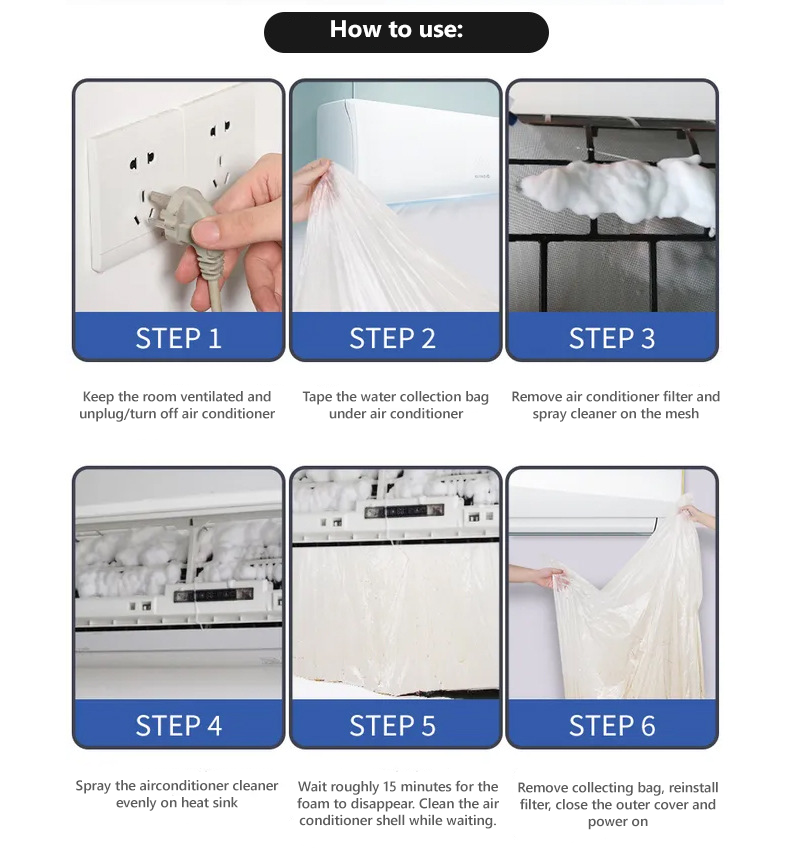 How to use:

STEP 1

Keep the room ventilated and unplug/turn off air conditioner

STEP 2

Tape the water collection bag under air conditioner

STEP 3

Remove air conditioner filter and spray cleaner on the mesh

STEP 4

Spray the airconditioner cleaner evenly on heat sink

STEP 5

Wait roughly 15 minutes for the foam to disappear. Clean the air conditioner shell while waiting.

STEP 6

Remove collecting bag, reinstall filter, close the outer cover and power on