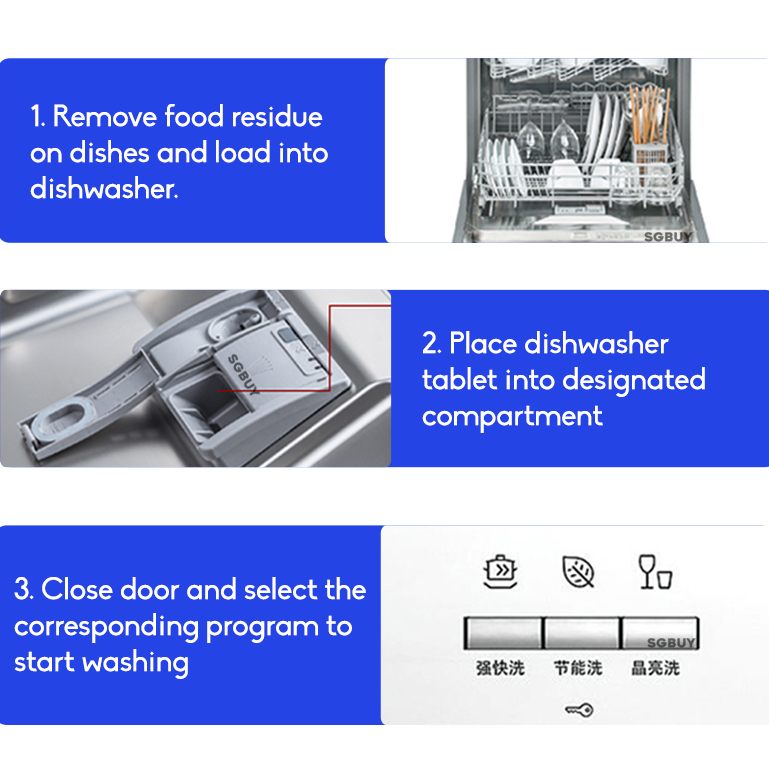 1. Remove food residue on dishes and load into dishwasher.

SGBUY

SGBUY

2. Place dishwasher tablet into designated compartment

3. Close door and select the corresponding program to start washing

SGBUY

强快洗 节能洗 晶亮洗