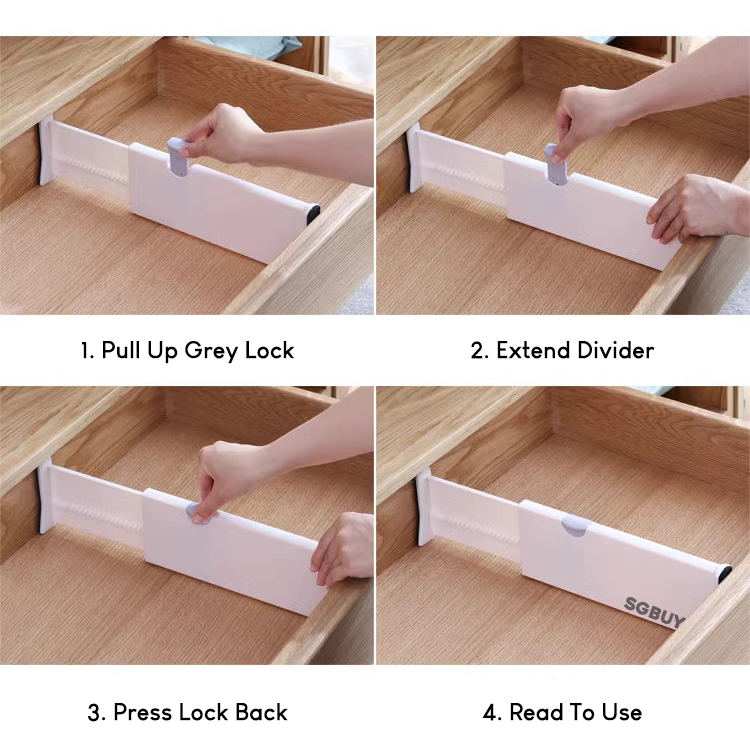 1. Pull Up Grey Lock

2. Extend Divider

3. Press Lock Back

SGBUY

4. Read To Use