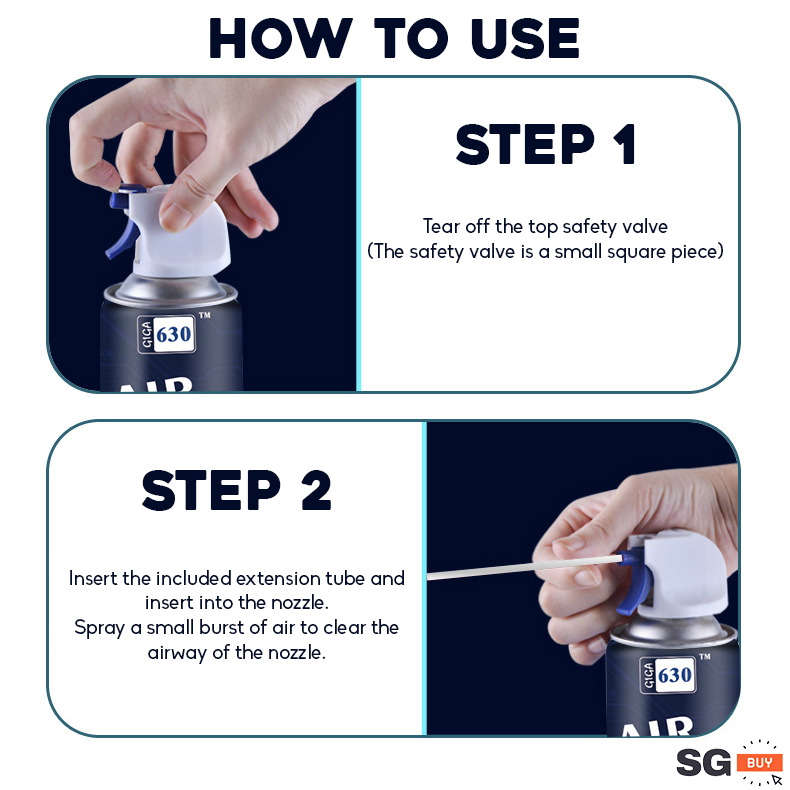 HOW TO USE

GIGA 630 ™

AIR

STEP 1

Tear off the top safety valve
(The safety valve is a small square piece)

STEP 2

Insert the included extension tube and insert into the nozzle.
Spray a small burst of air to clear the airway of the nozzle.

GIGA 630 ™

AIR

SG BUY