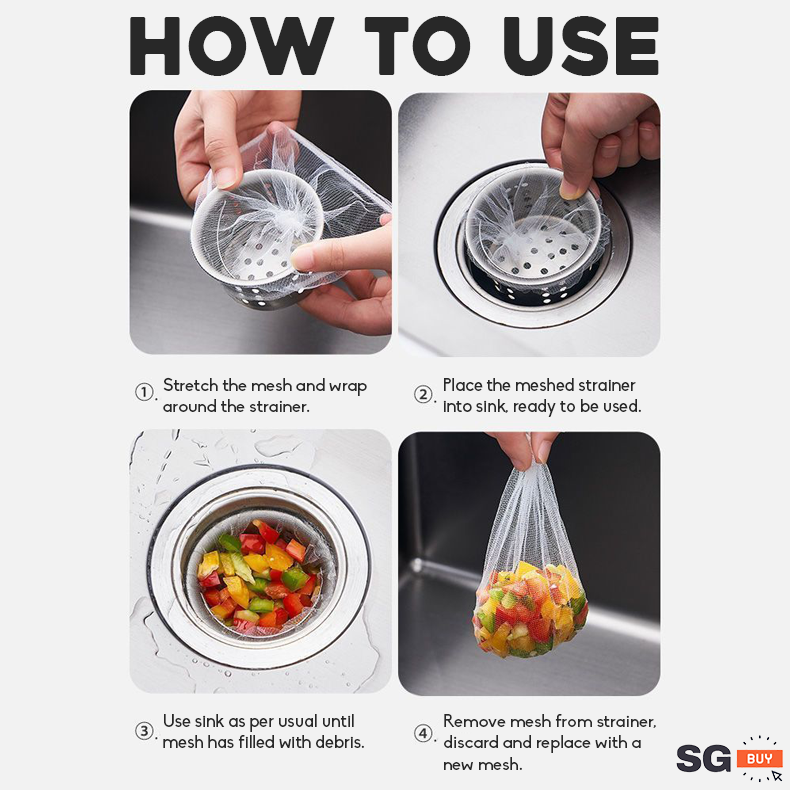 HOW TO USE

①. Stretch the mesh and wrap around the strainer.

②. Place the meshed strainer into sink, ready to be used.

③. Use sink as per usual until mesh has filled with debris.

④. Remove mesh from strainer, discard and replace with a new mesh.

SG BUY