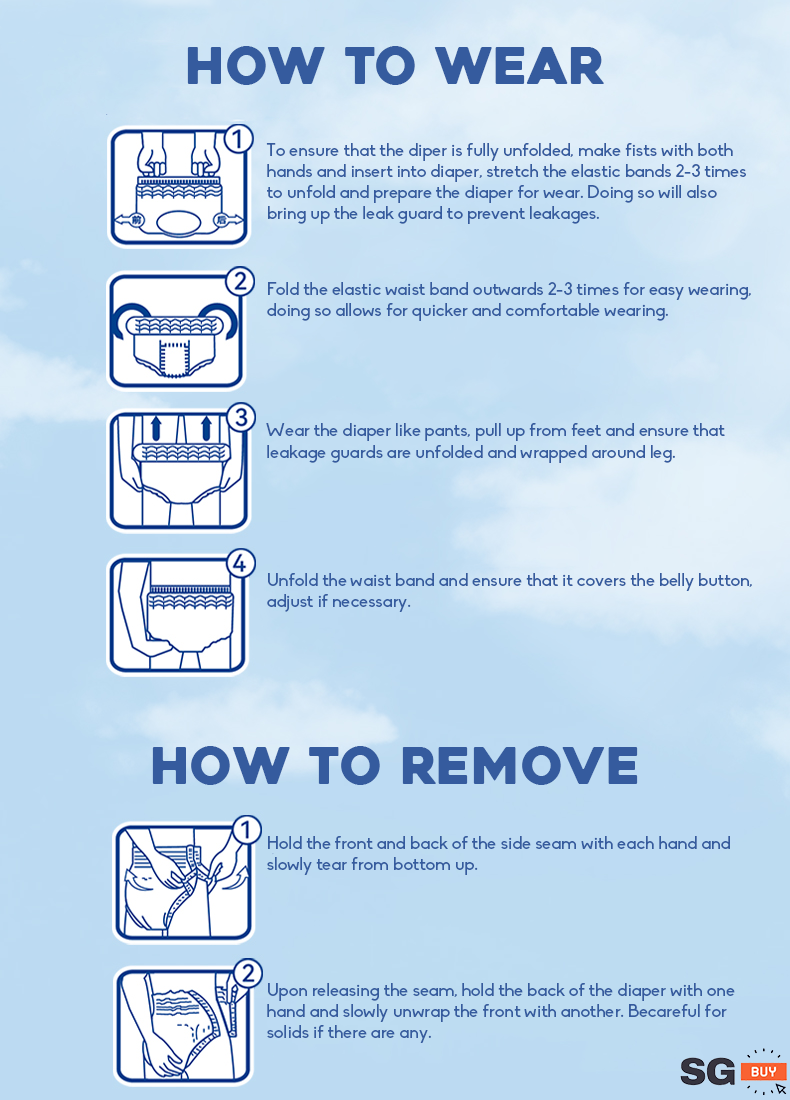 HOW TO WEAR

1
前 后
To ensure that the diper is fully unfolded, make fists with both hands and insert into diaper, stretch the elastic bands 2-3 times to unfold and prepare the diaper for wear. Doing so will also bring up the leak guard to prevent leakages.

2
Fold the elastic waist band outwards 2-3 times for easy wearing, doing so allows for quicker and comfortable wearing.

3
Wear the diaper like pants, pull up from feet and ensure that leakage guards are unfolded and wrapped around leg.

4
Unfold the waist band and ensure that it covers the belly button, adjust if necessary.

HOW TO REMOVE

1
Hold the front and back of the side seam with each hand and slowly tear from bottom up.

2
Upon releasing the seam, hold the back of the diaper with one hand and slowly unwrap the front with another. Becareful for solids if there are any.

SG BUY